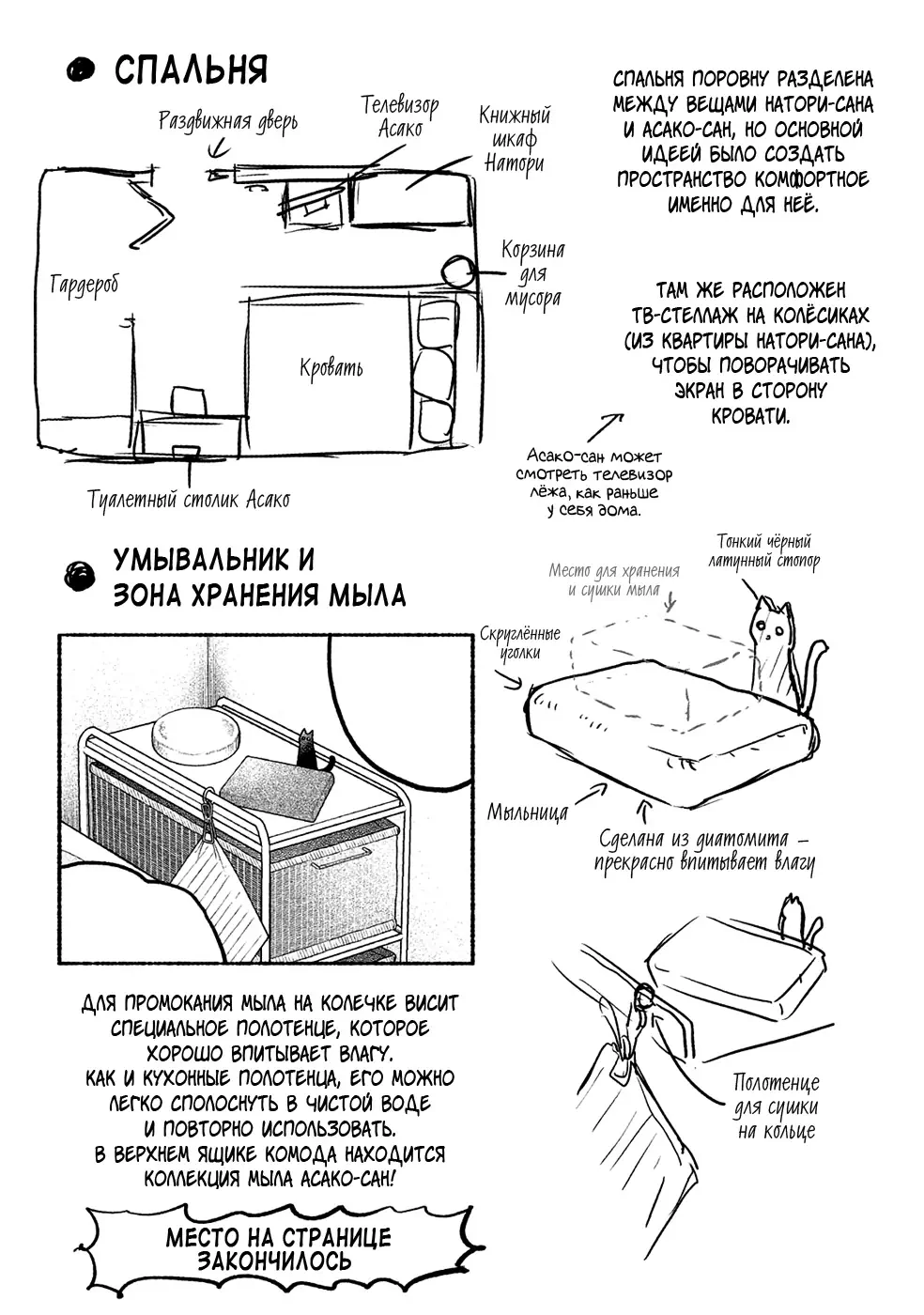 СПАЛЬНЯ

Раздвижная дверь

Телевизор Асако

Книжный шкаф Натори

Корзина для мусора

Гардероб

Кровать

Туалетный столик Асако

СПАЛЬНЯ ПОРОВНУ РАЗДЕЛЕНА МЕЖДУ ВЕЩАМИ НАТОРИ-САНА И АСАКО-САН, НО ОСНОВНОЙ ИДЕЕЙ БЫЛО СОЗДАТЬ ПРОСТРАНСТВО КОМФОРТНОЕ ИМЕННО ДЛЯ НЕЁ.

ТАМ ЖЕ РАСПОЛОЖЕН ТВ-СТЕЛЛАЖ НА КОЛЁСИКАХ (ИЗ КВАРТИРЫ НАТОРИ-САНА), ЧТОБЫ ПОВОРАЧИВАТЬ ЭКРАН В СТОРОНУ КРОВАТИ.

Асако-сан может смотреть телевизор лёжа, как раньше у себя дома.

УМЫВАЛЬНИК И ЗОНА ХРАНЕНИЯ МЫЛА

Место для хранения и сушки мыла

Тонкий чёрный латунный стопор

Скруглённые уголки

Мыльница

Сделана из диатомита – прекрасно впитывает влагу

ДЛЯ ПРОМОКАНИЯ МЫЛА НА КОЛЕЧКЕ ВИСИТ СПЕЦИАЛЬНОЕ ПОЛОТЕНЦЕ, КОТОРОЕ ХОРОШО ВПИТЫВАЕТ ВЛАГУ. КАК И КУХОННЫЕ ПОЛОТЕНЦА, ЕГО МОЖНО ЛЕГКО СПОЛОСНУТЬ В ЧИСТОЙ ВОДЕ И ПОВТОРНО ИСПОЛЬЗОВАТЬ. В ВЕРХНЕМ ЯЩИКЕ КОМОДА НАХОДИТСЯ КОЛЛЕКЦИЯ МЫЛА АСАКО-САН!

Полотенце для сушки на кольце

МЕСТО НА СТРАНИЦЕ ЗАКОНЧИЛОСЬ