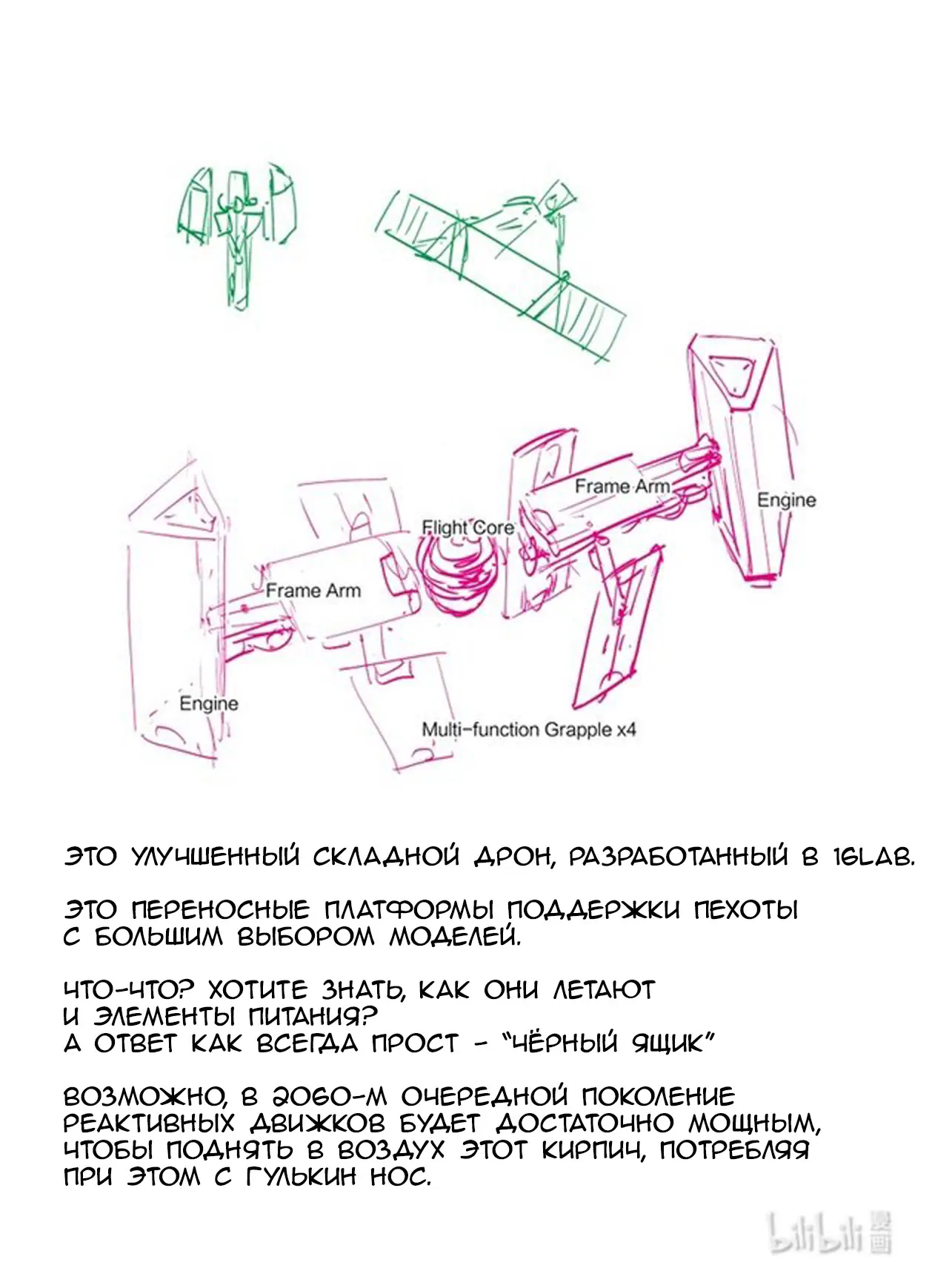 Frame Arm

Engine

Flight Core

Frame Arm

Engine

Multi-function Grapple x4

ЭТО УЛУЧШЕННЫЙ СКЛАДНОЙ ДРОН, РАЗРАБОТАННЫЙ В 16LAB.

ЭТО ПЕРЕНОСНЫЕ ПЛАТФОРМЫ ПОДДЕРЖКИ ПЕХОТЫ С БОЛЬШИМ ВЫБОРОМ МОДЕЛЕЙ.

ЧТО-ЧТО? ХОТИТЕ ЗНАТЬ, КАК ОНИ ЛЕТАЮТ И ЭЛЕМЕНТЫ ПИТАНИЯ?
А ОТВЕТ КАК ВСЕГДА ПРОСТ - "ЧЁРНЫЙ ЯЩИК"

ВОЗМОЖНО, В 2060-М ОЧЕРЕДНОЙ ПОКОЛЕНИЕ РЕАКТИВНЫХ ДВИЖКОВ БУДЕТ ДОСТАТОЧНО МОЩНЫМ, ЧТОБЫ ПОДНЯТЬ В ВОЗДУХ ЭТОТ КИРПИЧ, ПОТРЕБЛЯЯ ПРИ ЭТОМ С ГУЛЬКИН НОС.

bilibili 漫画