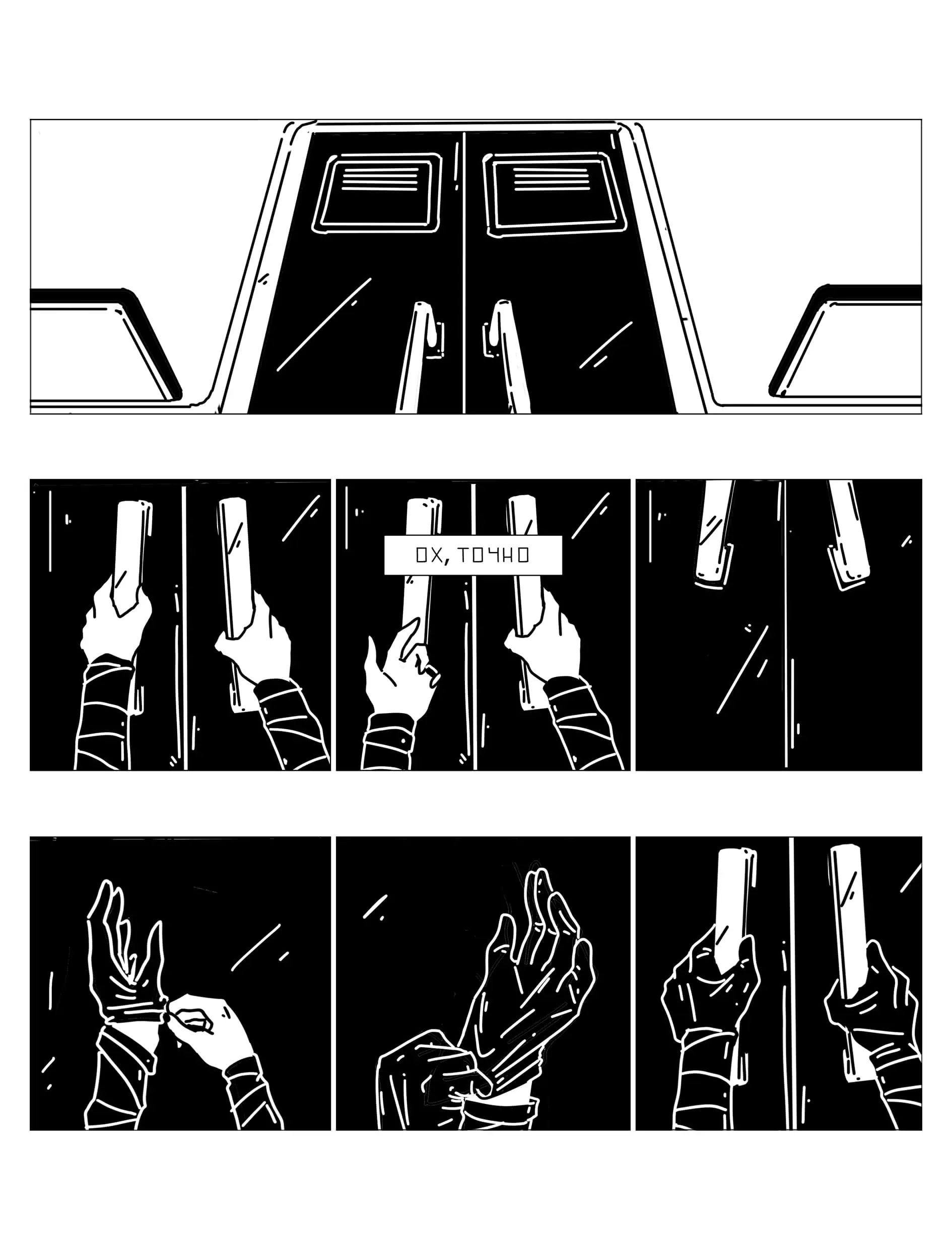 ОХ, ТОЧНО