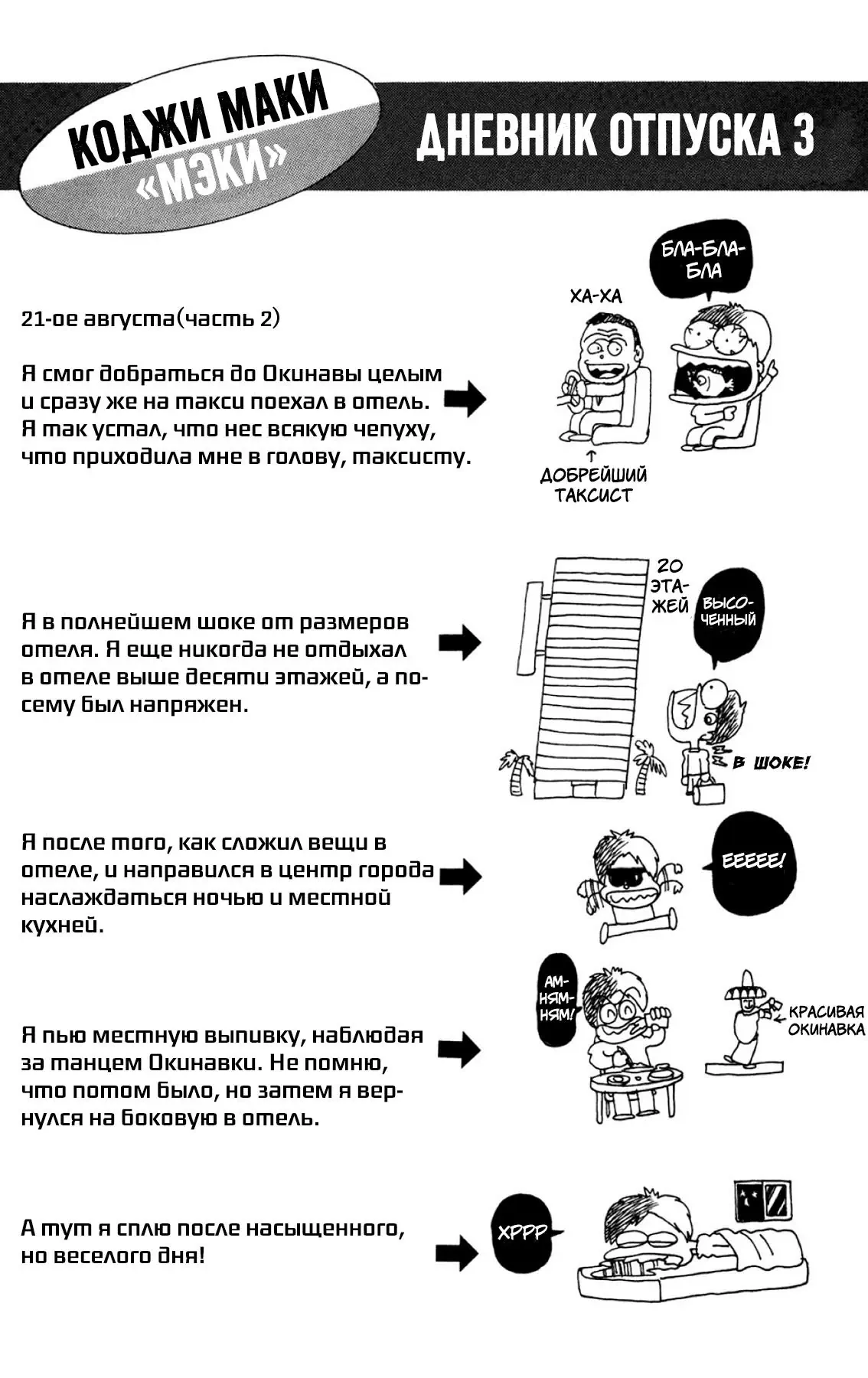 КОДЖИ МАКИ «МЭКИ»

ДНЕВНИК ОТПУСКА 3

21-ое августа(часть 2)

Я смог добраться до Окинавы целым и сразу же на такси поехал в отель. Я так устал, что нес всякую чепуху, что приходила мне в голову, таксисту.

ХА-ХА

БЛА-БЛА-БЛА

ДОБРЕЙШИЙ ТАКСИСТ

Я в полнейшем шоке от размеров отеля. Я еще никогда не отдыхал в отеле выше десяти этажей, а посему был напряжен.

20 ЭТАЖЕЙ

ВЫСОЧЕННЫЙ

В ШОКЕ!

Я после того, как сложил вещи в отеле, и направился в центр города наслаждаться ночью и местной кухней.

ЕЕЕЕЕ!

Я пью местную выпивку, наблюдая за танцем Окинавки. Не помню, что потом было, но затем я вернулся на боковую в отель.

АМ-НЯМ-НЯМ!

КРАСИВАЯ ОКИНАВКА

А тут я сплю после насыщенного, но веселого дня!

ХРРР