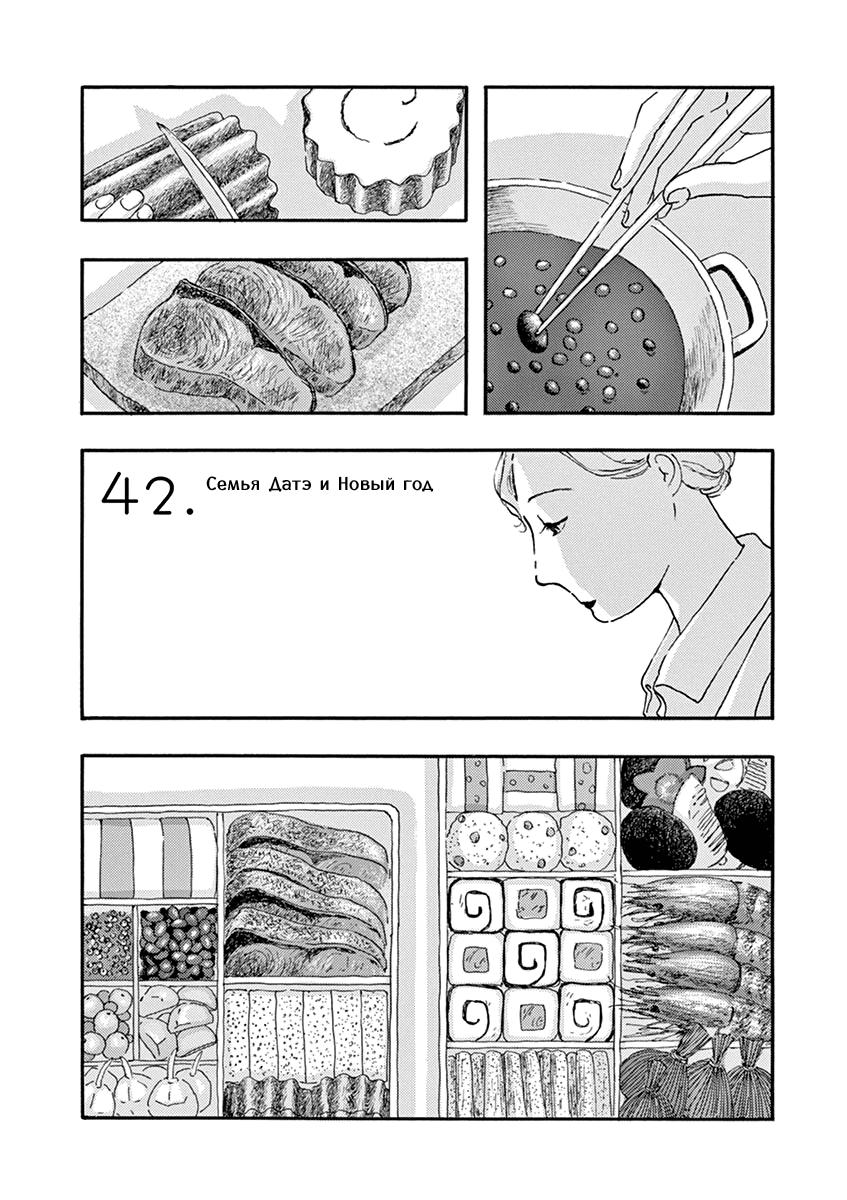 42. Семья Датэ и Новый год