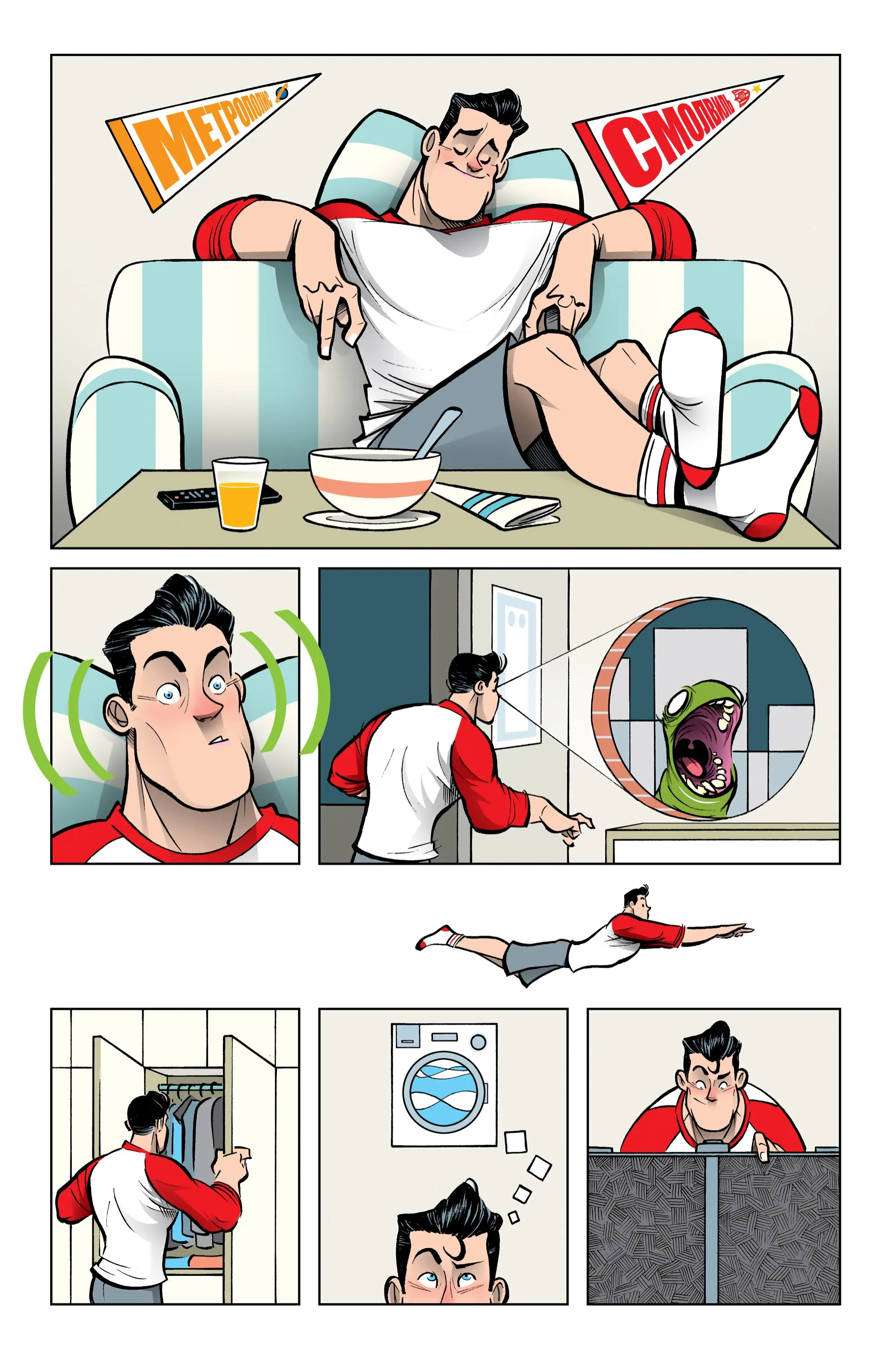 МЕТРОПОЛИС

СМОЛВИЛЬ