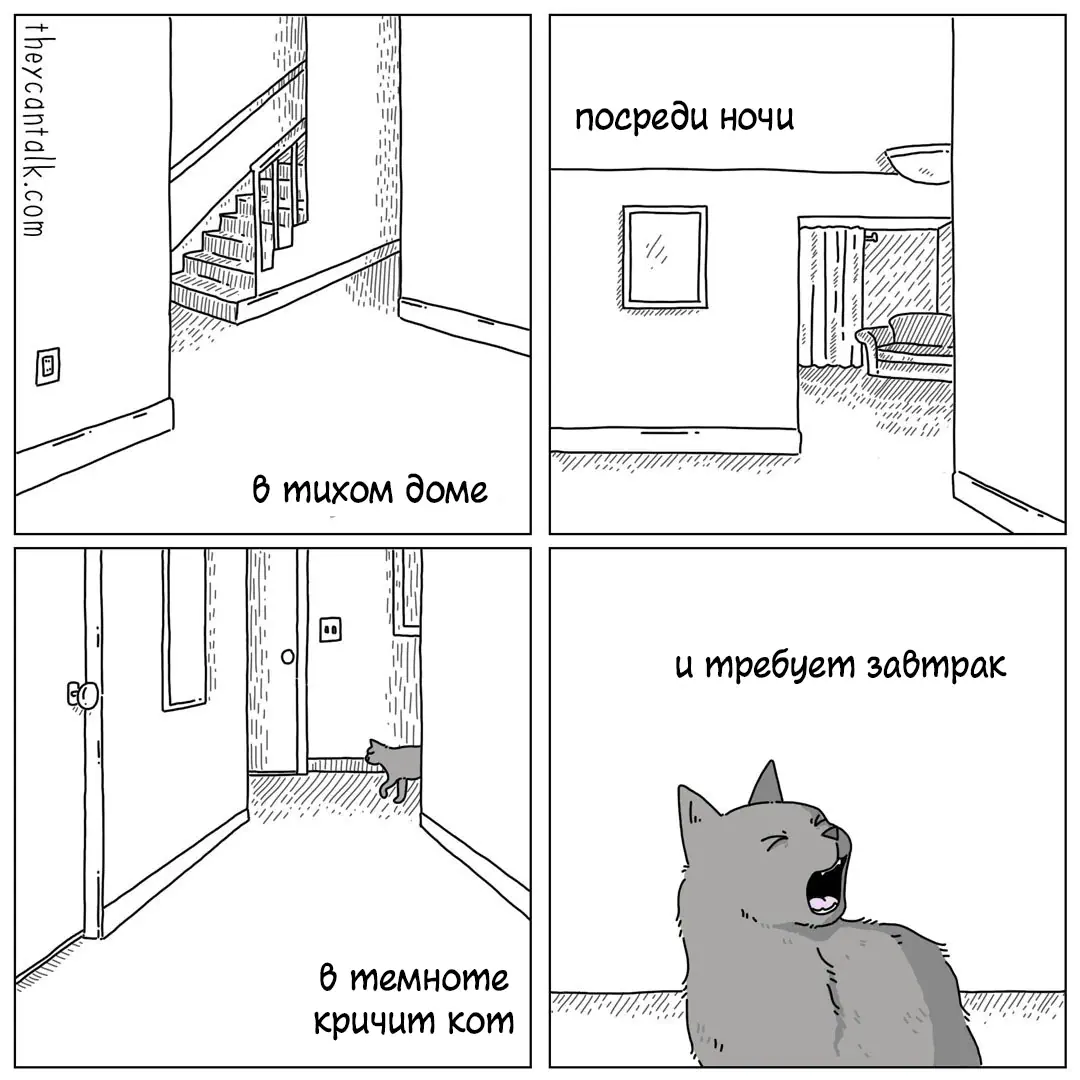 theycantalk.com

в тихом доме

посреди ночи

в темноте
кричит кот

и требует завтрак