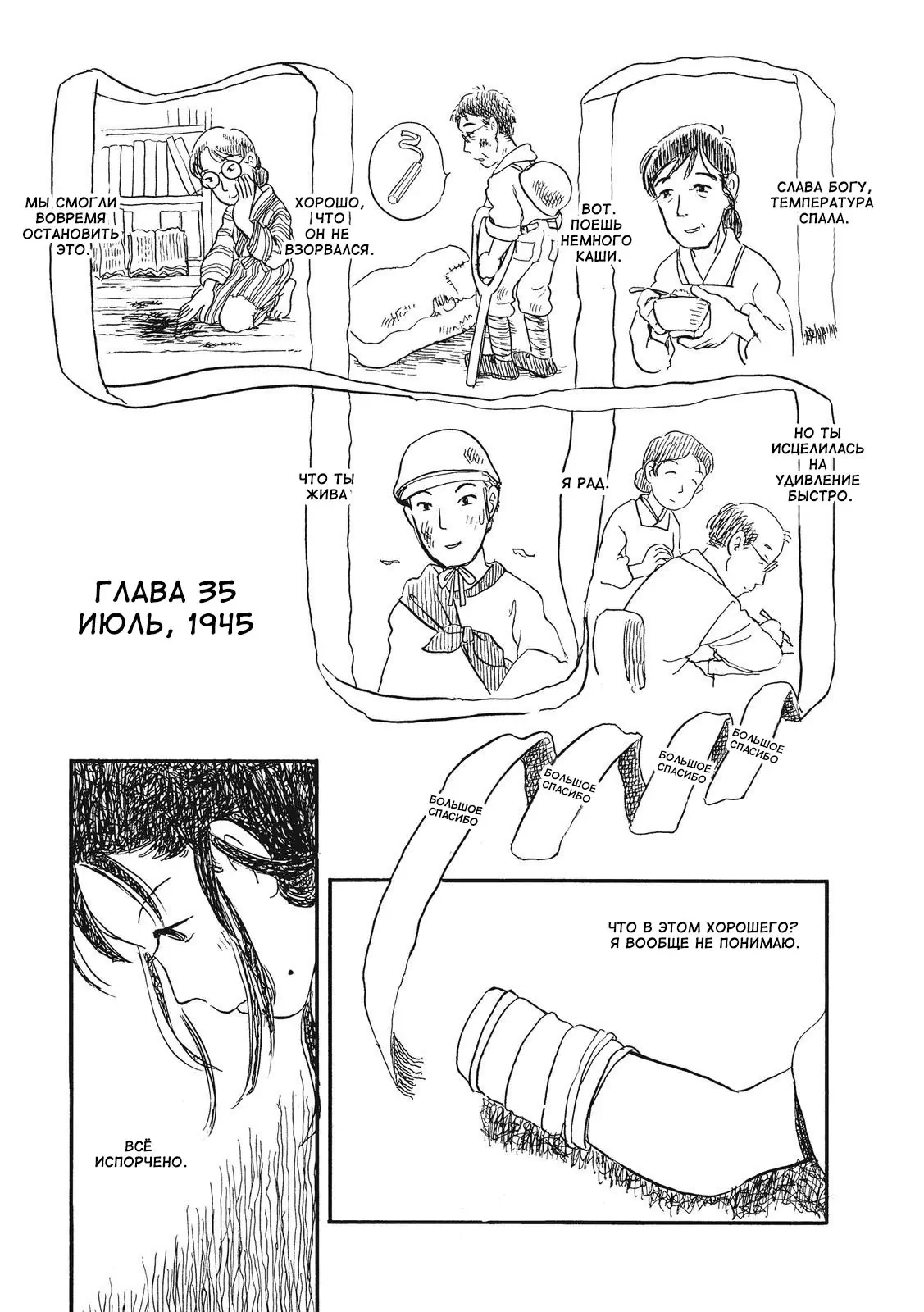 МЫ СМОГЛИ ВОВРЕМЯ ОСТАНОВИТЬ ЭТО.

ХОРОШО, ЧТО ОН НЕ ВЗОРВАЛСЯ.

ВОТ. ПОЕШЬ НЕМНОГО КАШИ.

СЛАВА БОГУ, ТЕМПЕРАТУРА СПАЛА.

ЧТО ТЫ ЖИВА

Я РАД.

НО ТЫ ИСЦЕЛИЛАСЬ НА УДИВЛЕНИЕ БЫСТРО.

ГЛАВА 35
ИЮЛЬ, 1945

БОЛЬШОЕ СПАСИБО

БОЛЬШОЕ СПАСИБО

БОЛЬШОЕ СПАСИБО

БОЛЬШОЕ СПАСИБО

ЧТО В ЭТОМ ХОРОШЕГО? Я ВООБЩЕ НЕ ПОНИМАЮ.

ВСЁ ИСПОРЧЕНО.