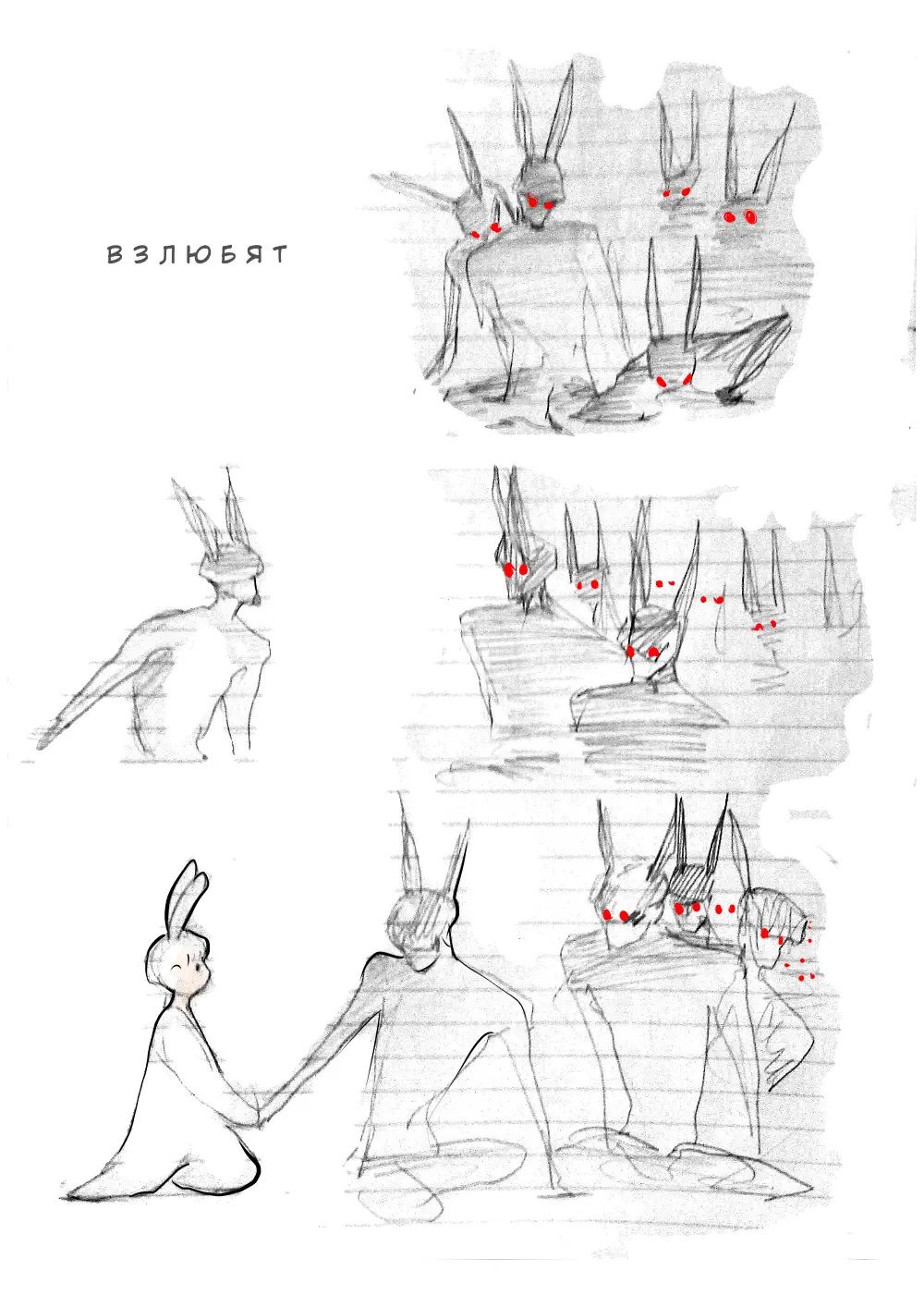 ВЗЛЮБЯТ