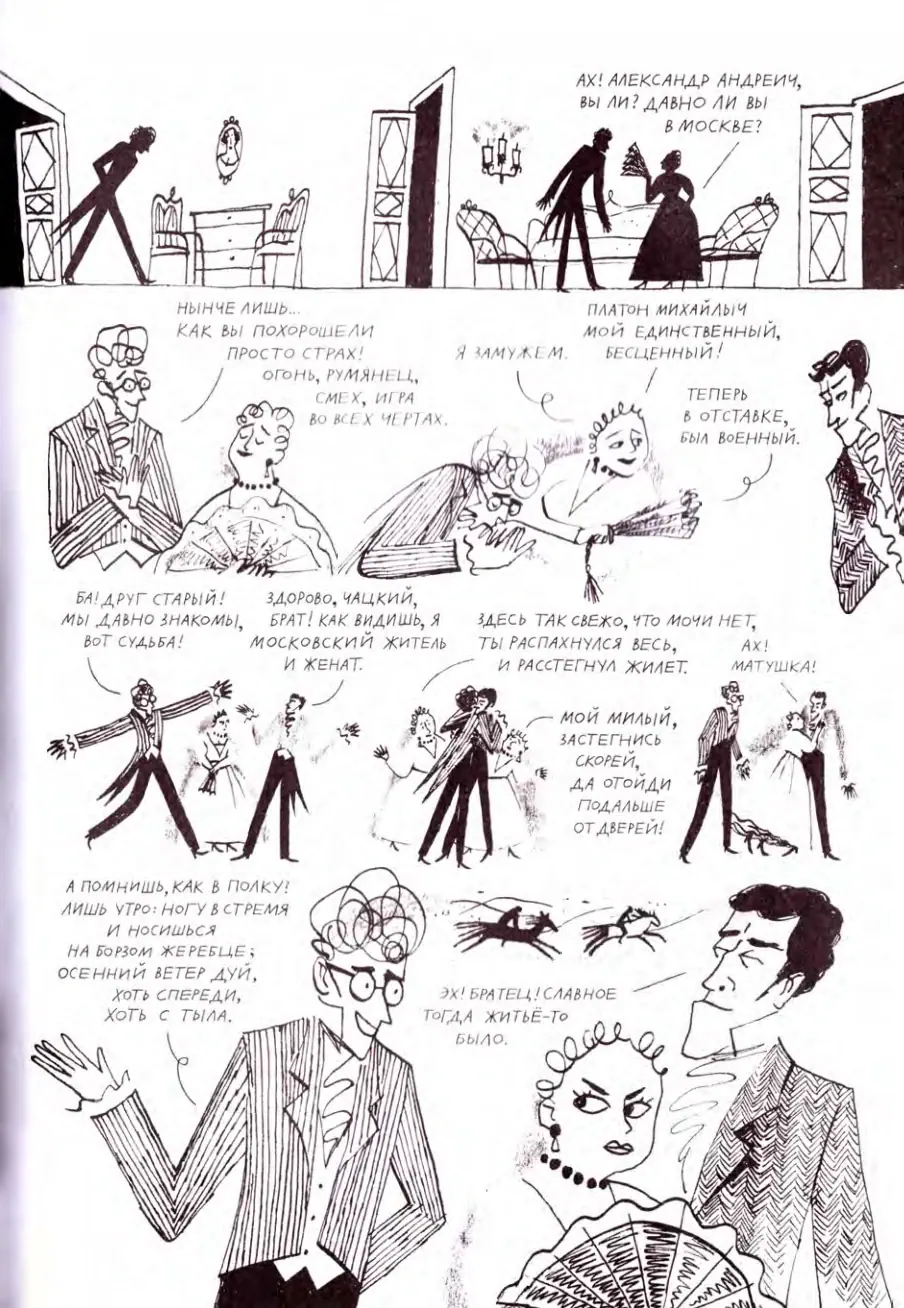 АХ! АЛЕКСАНДР АНДРЕИЧ, ВЫ ЛИ? ДАВНО ЛИ ВЫ В МОСКВЕ?

НЫНЧЕ ЛИШЬ... КАК ВЫ ПОХОРОШЕЛИ ПРОСТО СТРАХ! ОГОНЬ, РУМЯНЕЦ, СМЕХ, ИГРА ВО ВСЕХ ЧЕРТАХ.

Я ЗАМУЖЕМ.

ПЛАТОН МИХАЙЛЫЧ МОЙ ЕДИНСТВЕННЫЙ, БЕСЦЕННЫЙ!

ТЕПЕРЬ В ОТСТАВКЕ, БЫЛ ВОЕННЫЙ.

БА! ДРУГ СТАРЫЙ! МЫ ДАВНО ЗНАКОМЫ, ВОТ СУДЬБА!

ЗДОРОВО, ЧАЦКИЙ, БРАТ! КАК ВИДИШЬ, Я МОСКОВСКИЙ ЖИТЕЛЬ И ЖЕНАТ.

ЗДЕСЬ ТАК СВЕЖО, ЧТО МОЧИ НЕТ, ТЫ РАСПАХНУЛСЯ ВЕСЬ, И РАССТЕГНУЛ ЖИЛЕТ.

АХ! МАТУШКА!

МОЙ МИЛЫЙ, ЗАСТЕГНИСЬ СКОРЕЙ, ДА ОТОЙДИ ПОДАЛЬШЕ ОТ ДВЕРЕЙ!

А ПОМНИШЬ, КАК В ПОЛКУ! ЛИШЬ УТРО: НОГУ В СТРЕМЯ И НОСИШЬСЯ НА БОРЗОМ ЖЕРЕБЦЕ; ОСЕННИЙ ВЕТЕР ДУЙ, ХОТЬ СПЕРЕДИ, ХОТЬ С ТЫЛА.

ЭХ! БРАТЕЦ! СЛАВНОЕ ТОГДА ЖИТЬЁ-ТО БЫЛО.