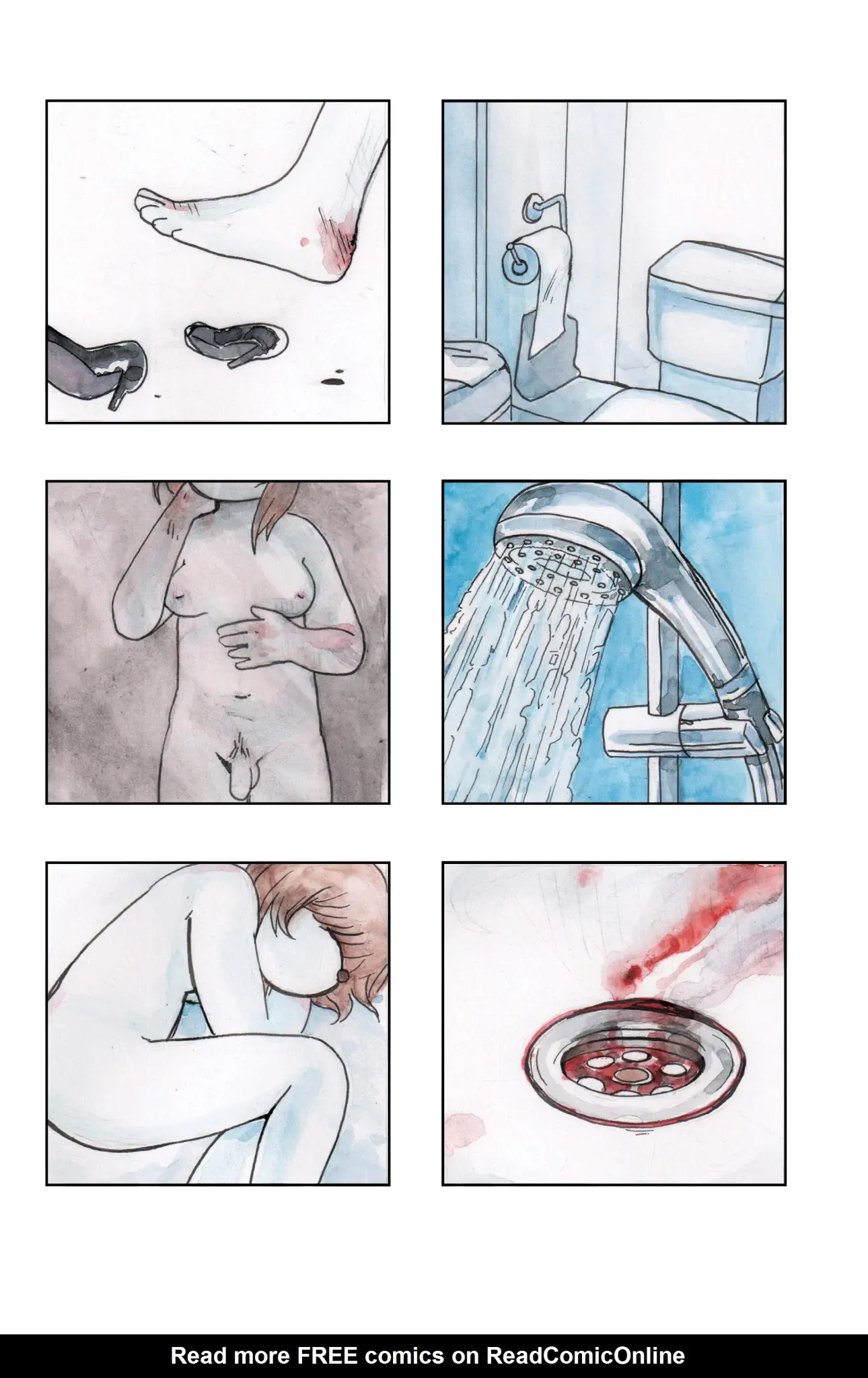 Read more FREE comics on ReadComicOnline